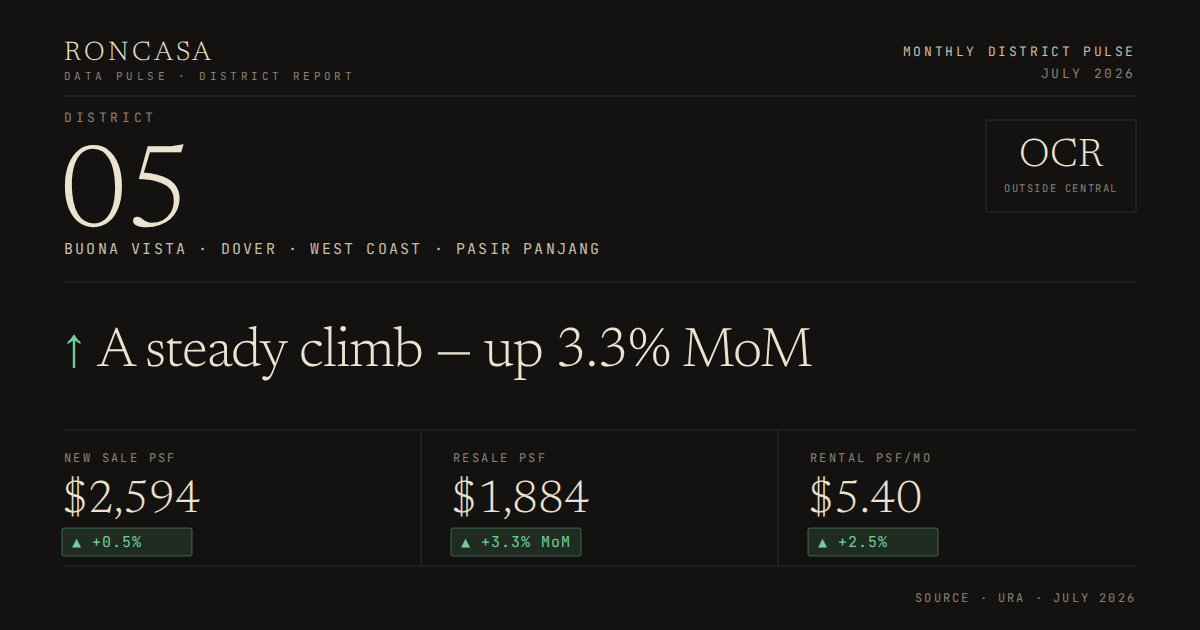 RONCASA
DATA PULSE · DISTRICT REPORT

MONTHLY DISTRICT PULSE
JULY 2026

DISTRICT
05
BUONA VISTA · DOVER · WEST COAST · PASIR PANJANG

OCR
OUTSIDE CENTRAL

↑ A steady climb — up 3.3% MoM

NEW SALE PSF
\$2,594
▲ +0.5%

RESALE PSF
\$1,884
▲ +3.3% MoM

RENTAL PSF/MO
\$5.40
▲ +2.5%

SOURCE · URA · JULY 2026