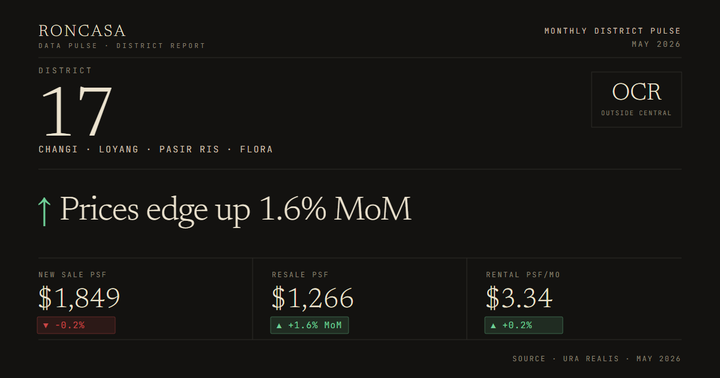 RONCASA
DATA PULSE · DISTRICT REPORT

MONTHLY DISTRICT PULSE
MAY 2026

DISTRICT
17
CHANGI · LOYANG · PASIR RIS · FLORA

OCR
OUTSIDE CENTRAL

↑ Prices edge up 1.6% MoM

NEW SALE PSF
$1,849
▼ -0.2%

RESALE PSF
$1,266
▲ +1.6% MoM

RENTAL PSF/MO
$3.34
▲ +0.2%

SOURCE · URA REALIS · MAY 2026