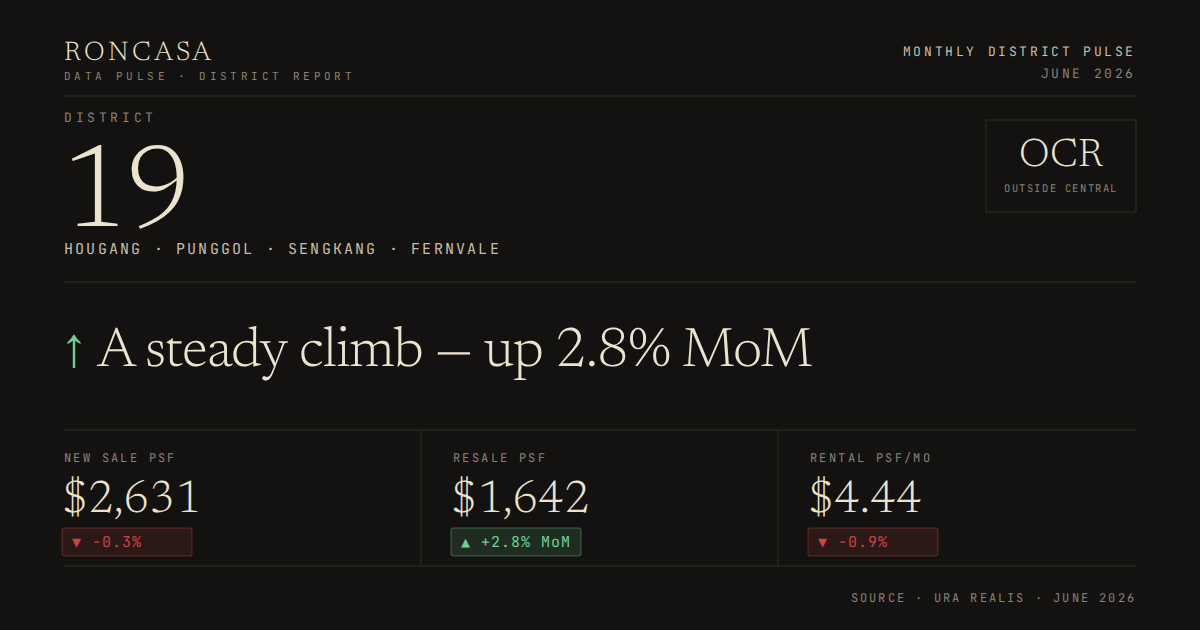 RONCASA
DATA PULSE · DISTRICT REPORT

MONTHLY DISTRICT PULSE
JUNE 2026

DISTRICT
19
HOUGANG · PUNGGOL · SENGKANG · FERNVALE

OCR
OUTSIDE CENTRAL

↑ A steady climb — up 2.8% MoM

NEW SALE PSF
$2,631
▼ -0.3%

RESALE PSF
$1,642
▲ +2.8% MoM

RENTAL PSF/MO
$4.44
▼ -0.9%

SOURCE · URA REALIS · JUNE 2026