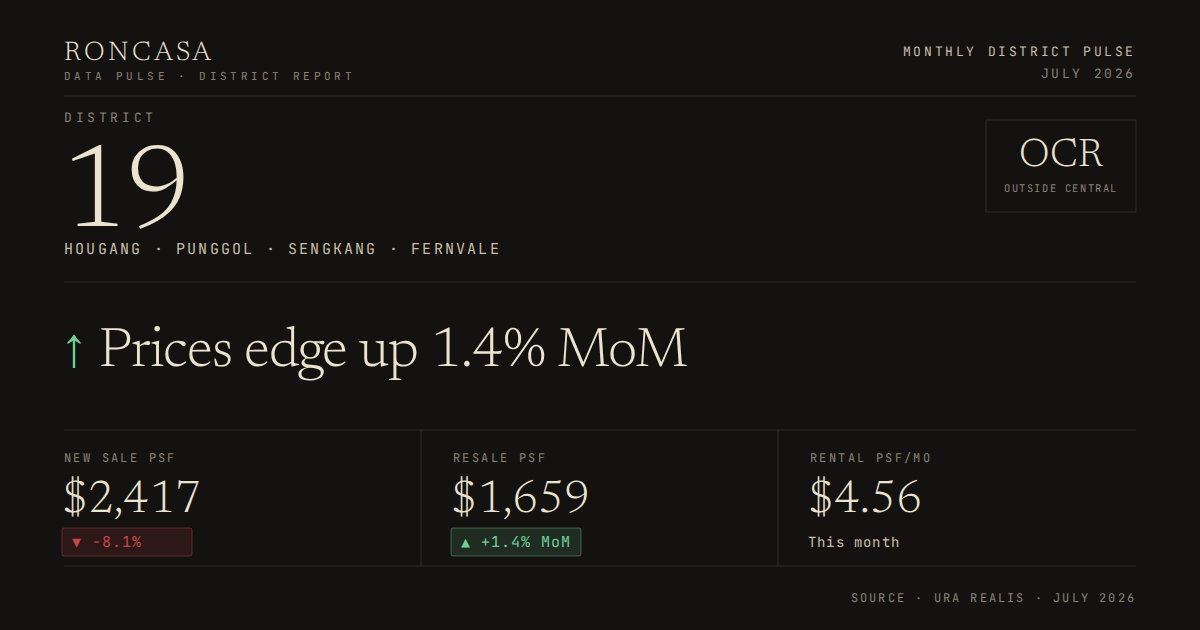 RONCASA
DATA PULSE · DISTRICT REPORT

MONTHLY DISTRICT PULSE
JULY 2026

DISTRICT
19
HOUGANG · PUNGGOL · SENGKANG · FERNVALE

OCR
OUTSIDE CENTRAL

↑ Prices edge up 1.4% MoM

NEW SALE PSF
$2,417
▼ -8.1%

RESALE PSF
$1,659
▲ +1.4% MoM

RENTAL PSF/MO
$4.56
This month

SOURCE · URA REALIS · JULY 2026