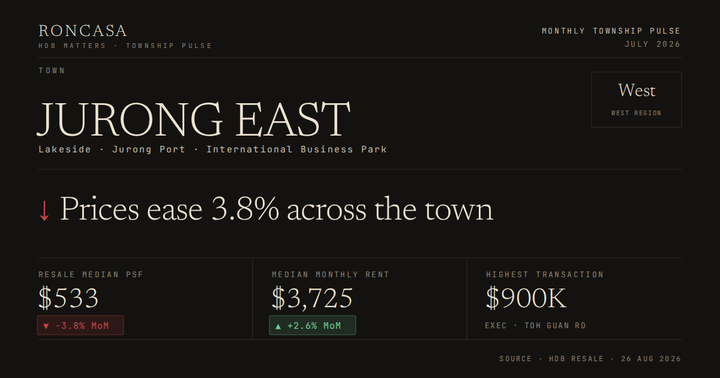 RONCASA
HDB MATTERS · TOWNSHIP PULSE

MONTHLY TOWNSHIP PULSE
JULY 2026

TOWN

JURONG EAST

Lakeside · Jurong Port · International Business Park

West
WEST REGION

↓ Prices ease 3.8% across the town

RESALE MEDIAN PSF
$533
▼ -3.8% MoM

MEDIAN MONTHLY RENT
$3,725
▲ +2.6% MoM

HIGHEST TRANSACTION
$900K
EXEC · TOH GUAN RD

SOURCE · HDB RESALE · 26 AUG 2026